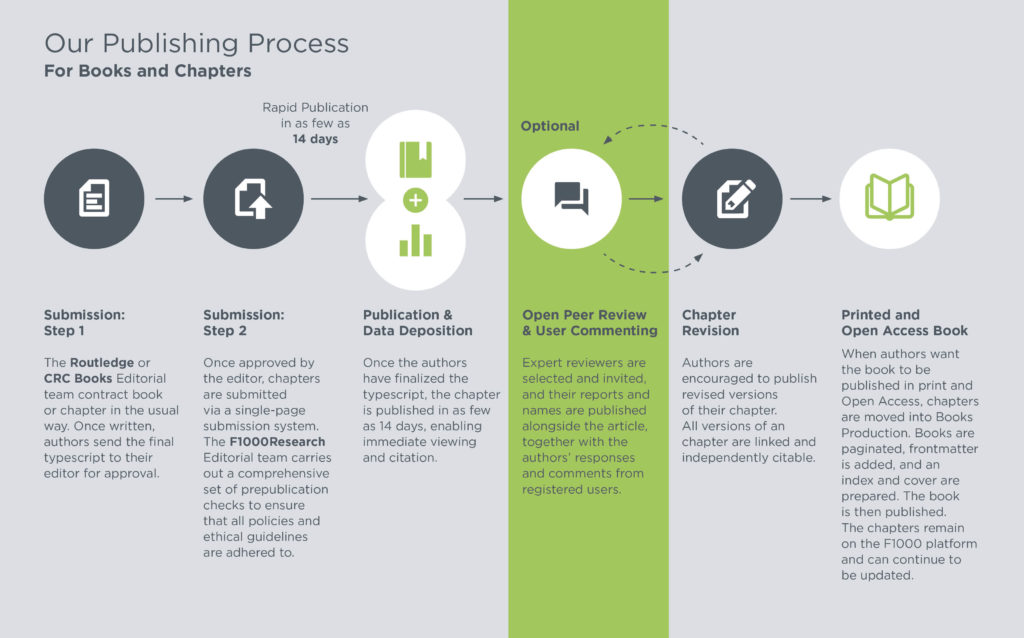 Our Publishing Process
For Books and Chapters

Rapid Publication in as few as 14 days

Optional

Submission: Step 1

The Routledge or CRC Books Editorial team contract book or chapter in the usual way. Once written, authors send the final typescript to their editor for approval.

Submission: Step 2

Once approved by the editor, chapters are submitted via a single-page submission system. The F1000Research Editorial team carries out a comprehensive set of prepublication checks to ensure that all policies and ethical guidelines are adhered to.

Publication & Data Deposition

Once the authors have finalized the typescript, the chapter is published in as few as 14 days, enabling immediate viewing and citation.

Open Peer Review & User Commenting

Expert reviewers are selected and invited, and their reports and names are published alongside the article, together with the authors' responses and comments from registered users.

Chapter Revision

Authors are encouraged to publish revised versions of their chapter. All versions of an chapter are linked and independently citable.

Printed and Open Access Book

When authors want the book to be published in print and Open Access, chapters are moved into Books Production. Books are paginated, frontmatter is added, and an index and cover are prepared. The book is then published. The chapters remain on the F1000 platform and can continue to be updated.